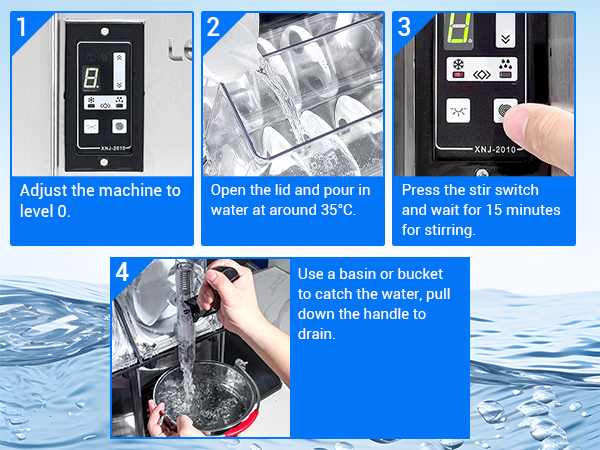 1

XNJ-2010

Adjust the machine to level 0.

2

Open the lid and pour in water at around 35°C.

3

XNJ-2010

Press the stir switch and wait for 15 minutes for stirring.

4

Use a basin or bucket to catch the water, pull down the handle to drain.