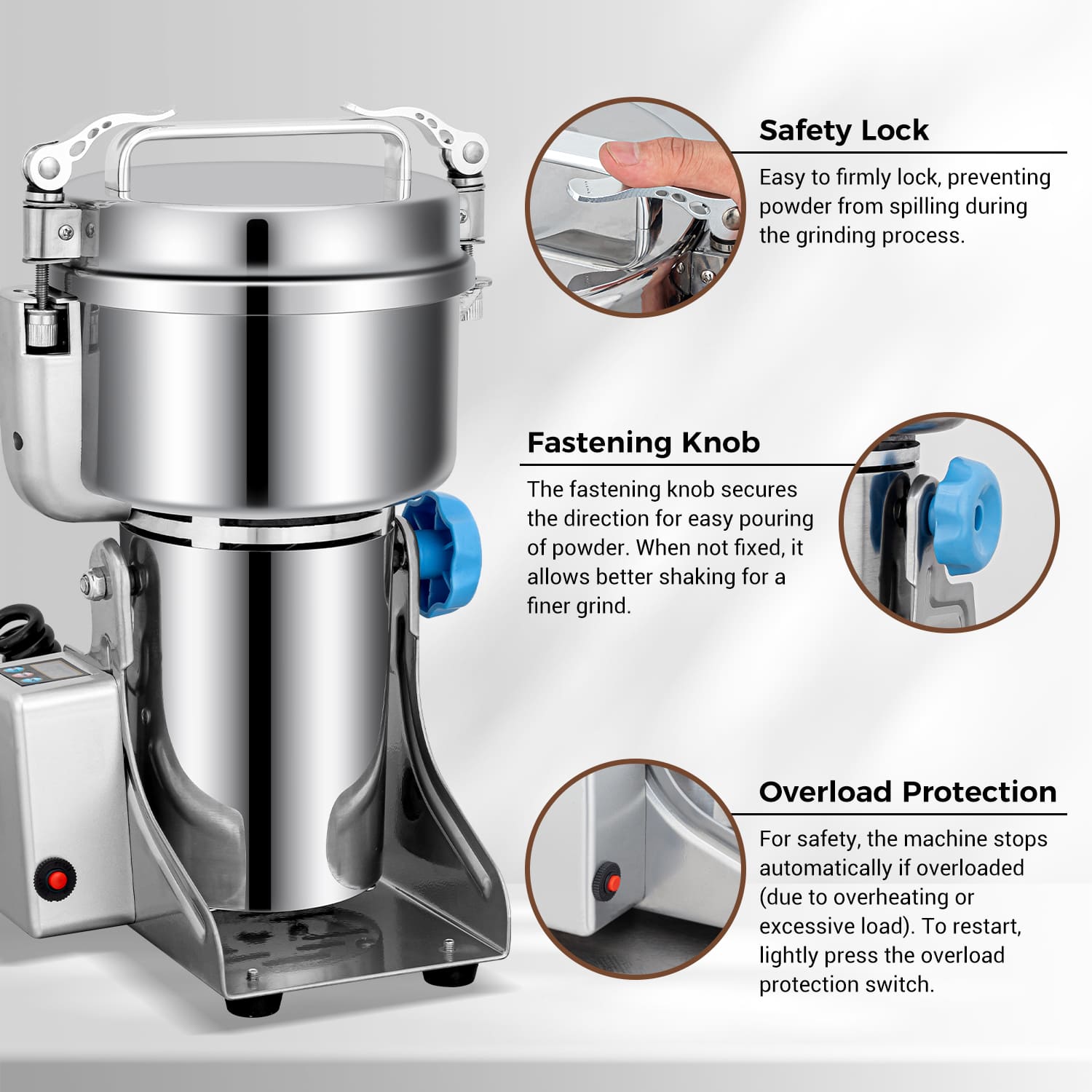 Safety Lock

Easy to firmly lock, preventing powder from spilling during the grinding process.

Fastening Knob

The fastening knob secures the direction for easy pouring of powder. When not fixed, it allows better shaking for a finer grind.

Overload Protection

For safety, the machine stops automatically if overloaded (due to overheating or excessive load). To restart, lightly press the overload protection switch.