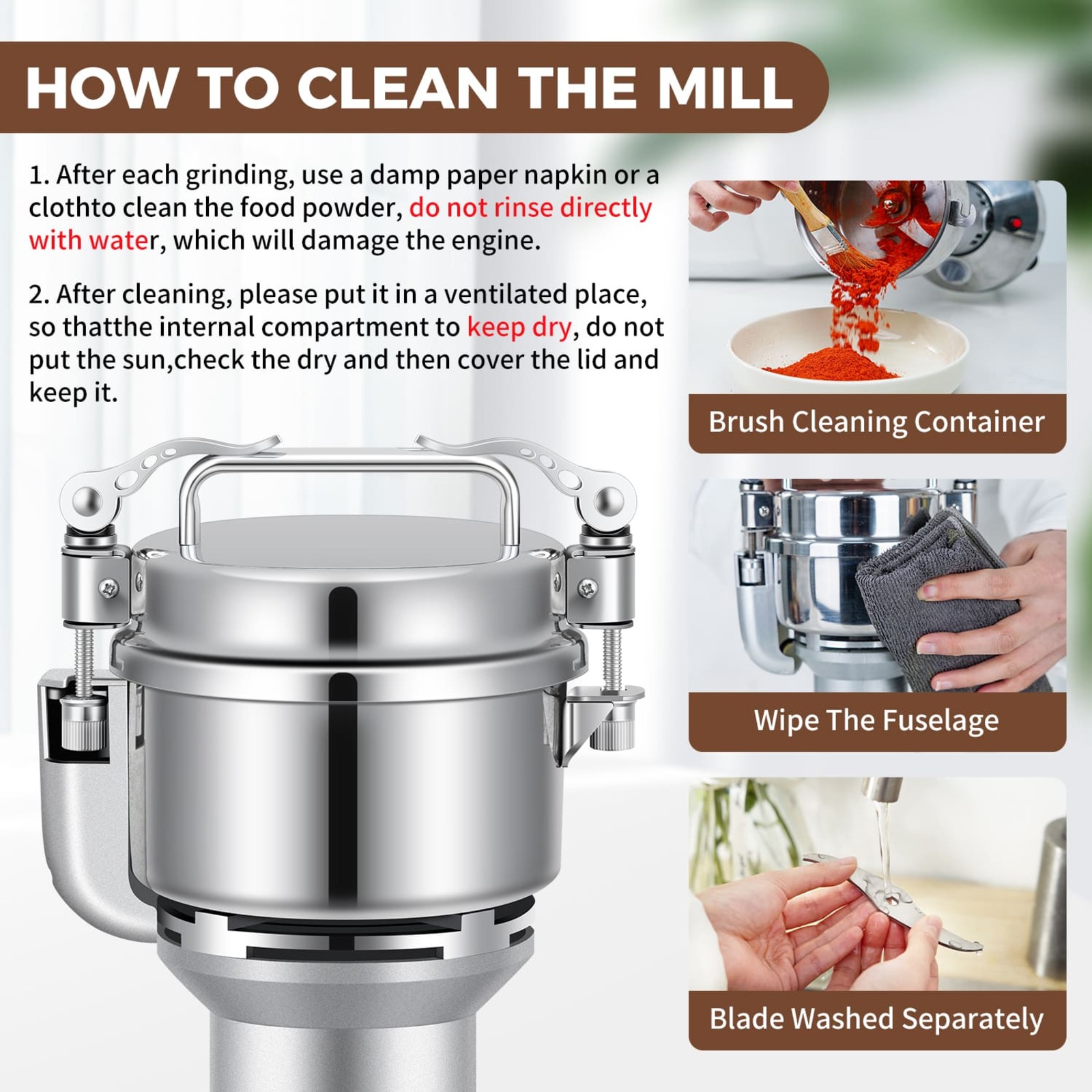 HOW TO CLEAN THE MILL

1. After each grinding, use a damp paper napkin or a clothto clean the food powder, do not rinse directly with water, which will damage the engine.

2. After cleaning, please put it in a ventilated place, so thatthe internal compartment to keep dry, do not put the sun,check the dry and then cover the lid and keep it.

Brush Cleaning Container

Wipe The Fuselage

Blade Washed Separately