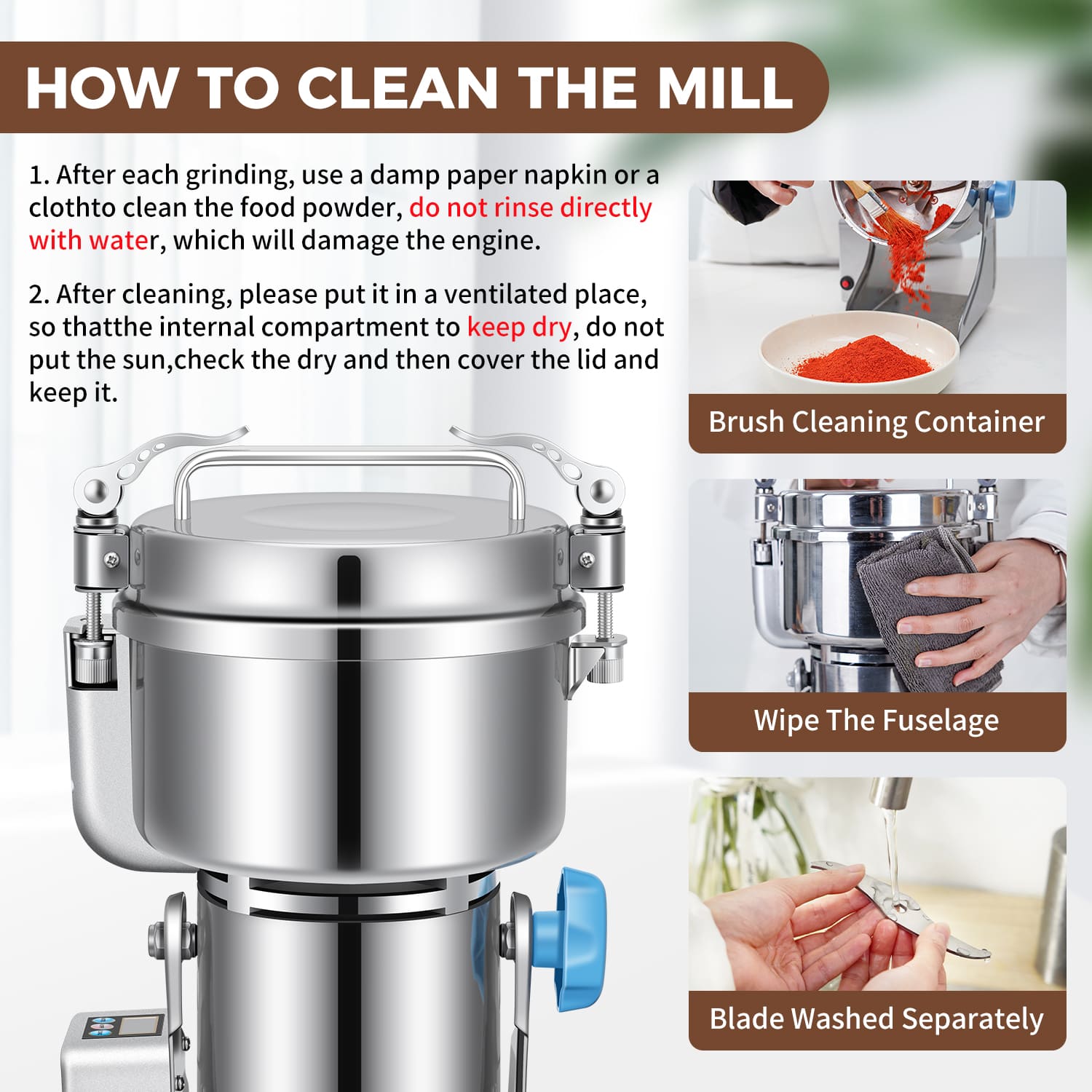 HOW TO CLEAN THE MILL

1. After each grinding, use a damp paper napkin or a clothto clean the food powder, do not rinse directly with water, which will damage the engine.

2. After cleaning, please put it in a ventilated place, so thatthe internal compartment to keep dry, do not put the sun,check the dry and then cover the lid and keep it.

Brush Cleaning Container

Wipe The Fuselage

Blade Washed Separately